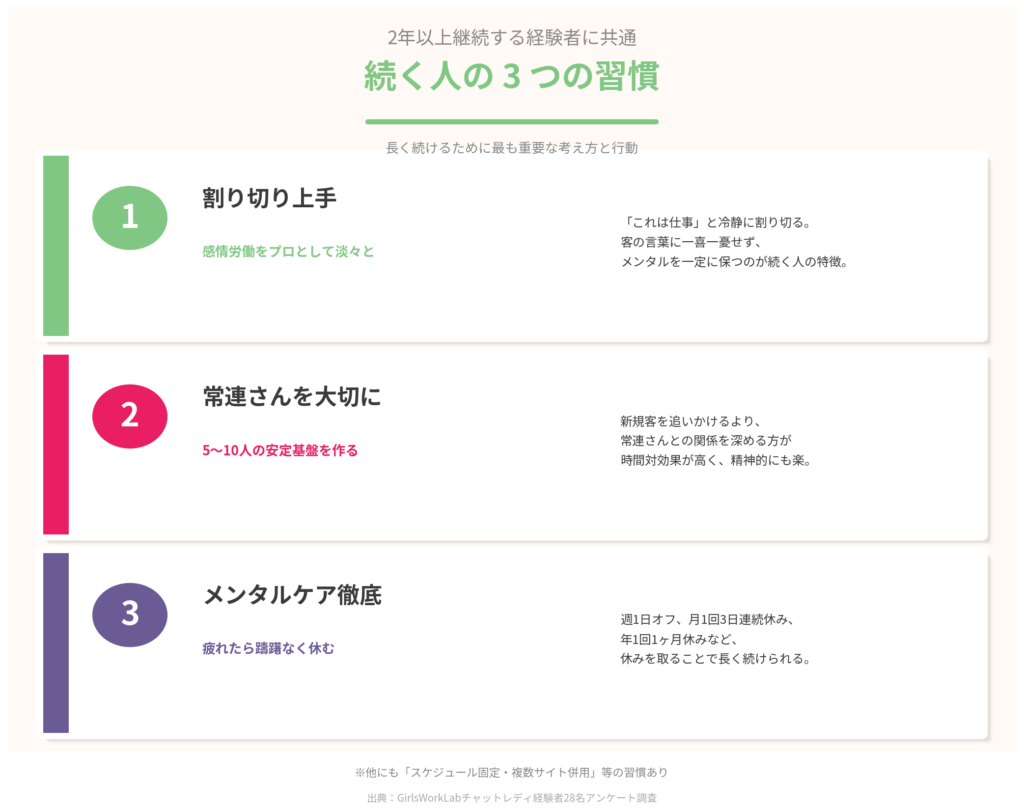 2年以上継続する経験者に共通

続く人の３つの習慣

長く続けるために最も重要な考え方と行動

1

割り切り上手

感情労働をプロとして淡々と

「これは仕事」と冷静に割り切る。
客の言葉に一喜一憂せず、
メンタルを一定に保つのが続く人の特徴。

2

常連さんを大切に

5〜10人の安定基盤を作る

新規客を追いかけるより、
常連さんとの関係を深める方が
時間対効果が高く、精神的にも楽。

3

メンタルケア徹底

疲れたら躊躇なく休む

週1日オフ、月1回3日連続休み、
年1回1ヶ月休みなど、
休みを取ることで長く続けられる。

※他にも「スケジュール固定・複数サイト併用」等の習慣あり

出典：GirlsWorkLabチャットレディ経験者28名アンケート調査